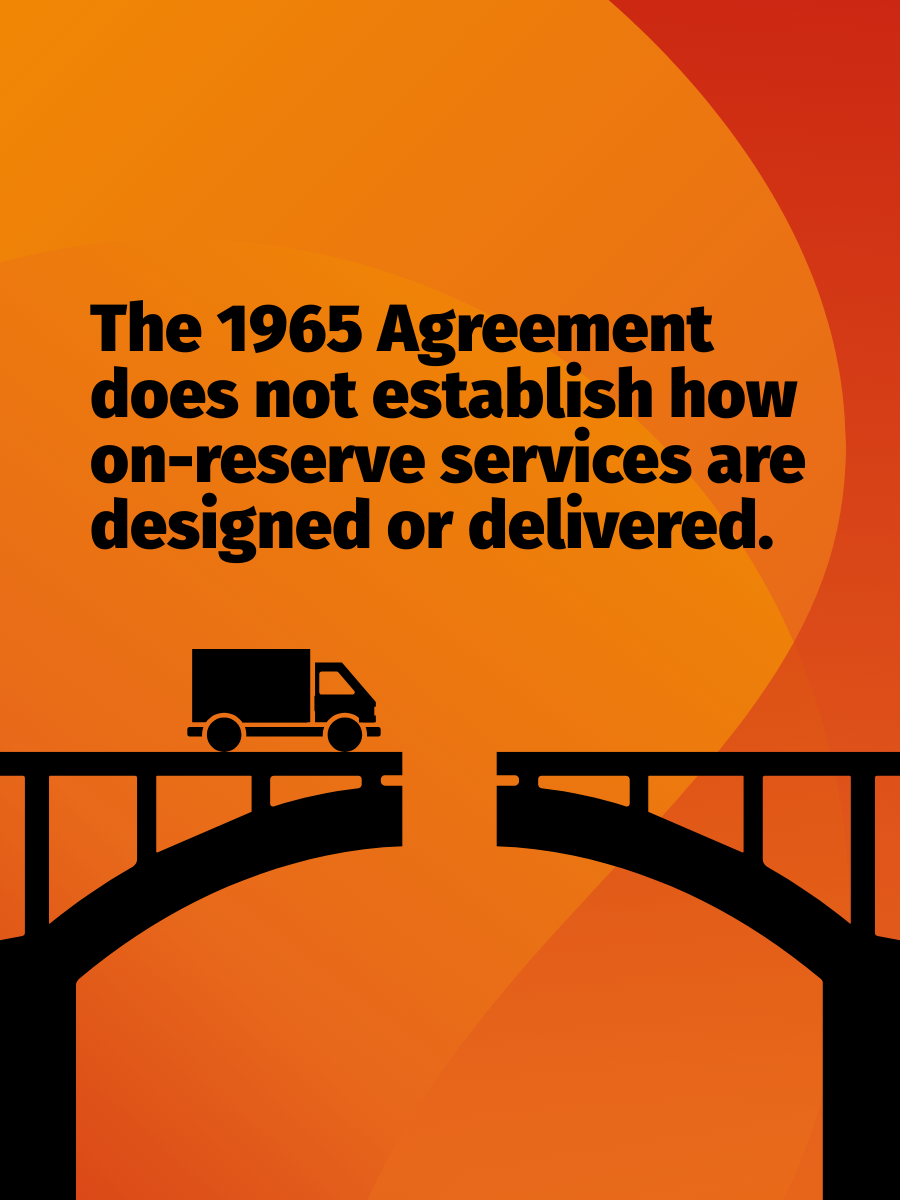 The 1965 Agreement does not establish how on-reserve services are designed or delivered.